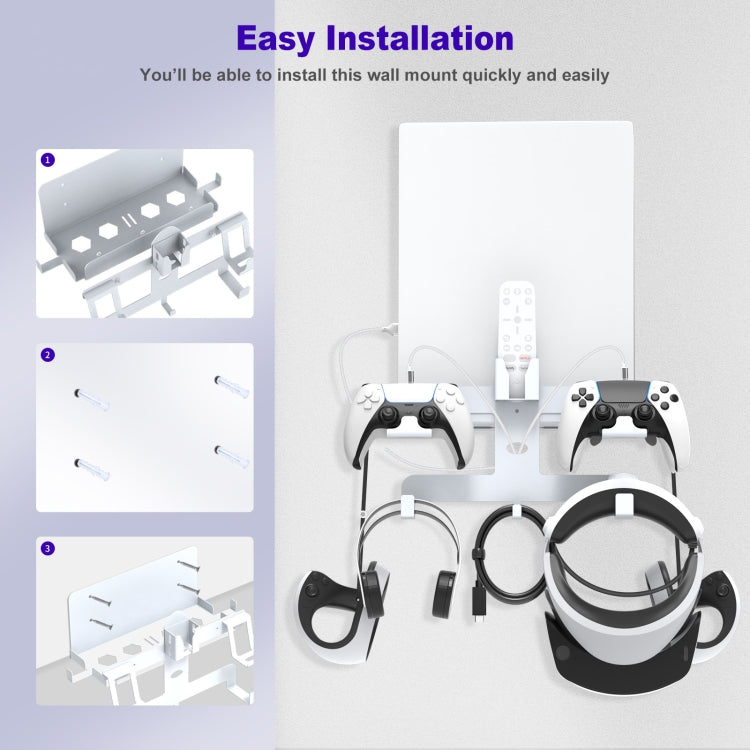 Easy Installation

You'll be able to install this wall mount quickly and easily

1

2

3