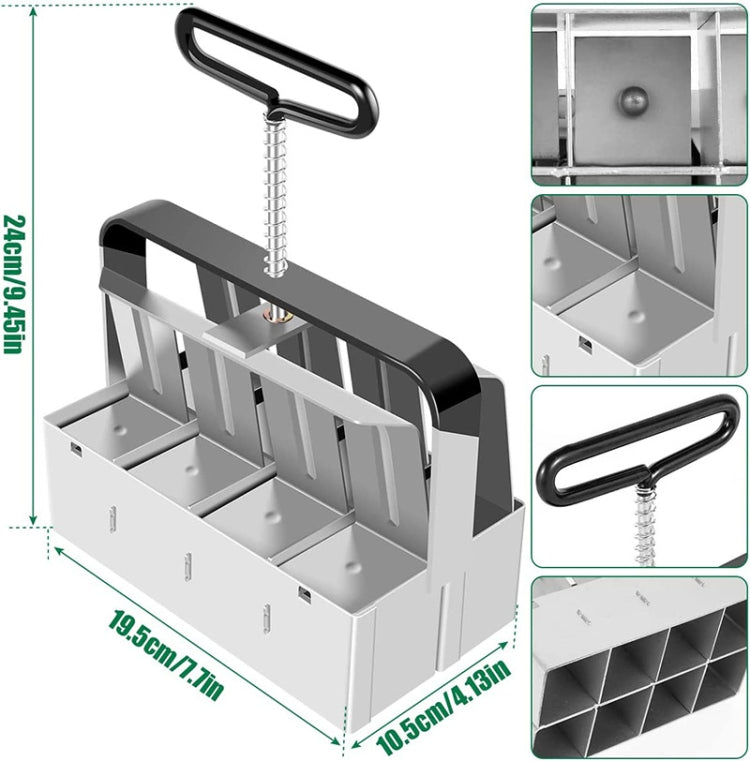 24cm/9.45in

19.5cm/7.7in

10.5cm/4.13in