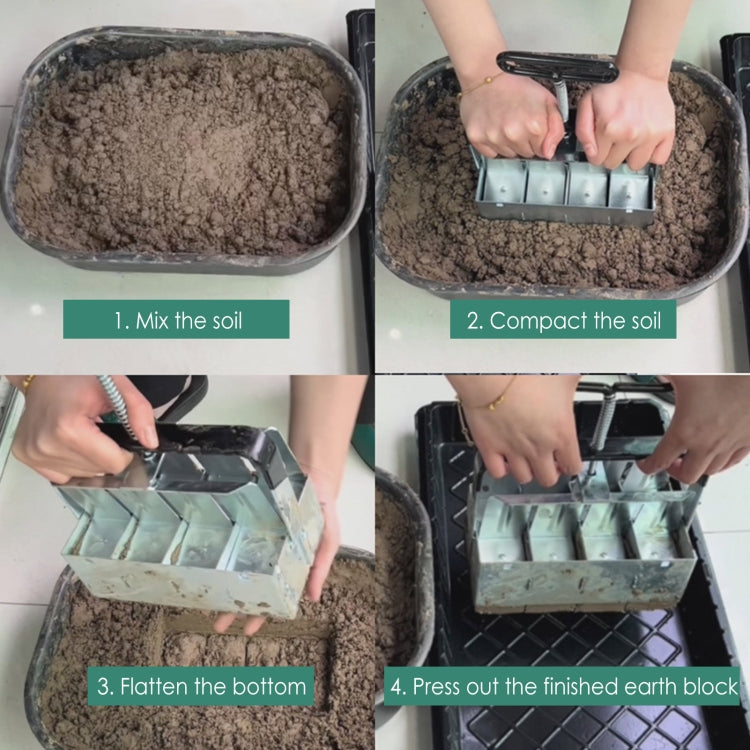 1. Mix the soil

2. Compact the soil

3. Flatten the bottom

4. Press out the finished earth block