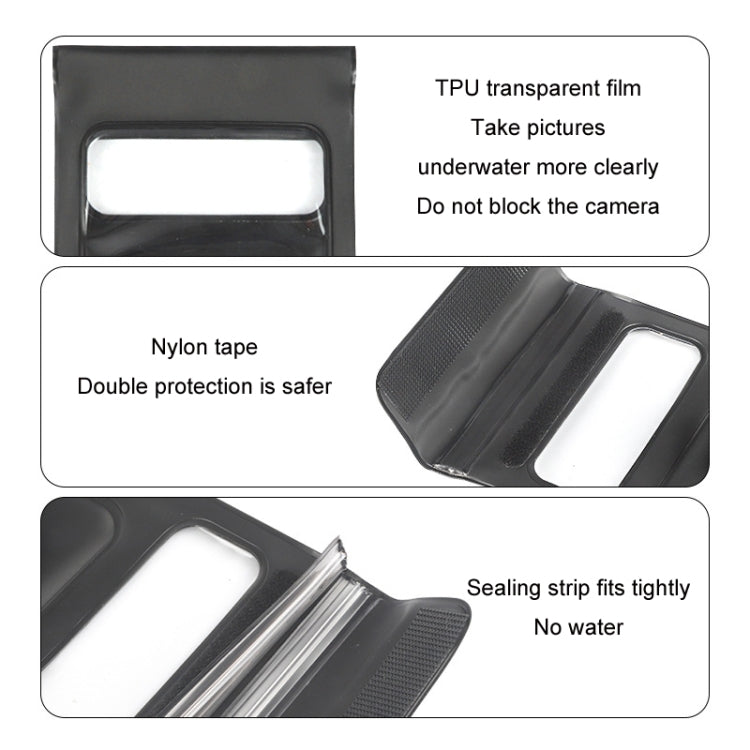 TPU transparent film
Take pictures
underwater more clearly
Do not block the camera

Nylon tape
Double protection is safer

Sealing strip fits tightly
No water