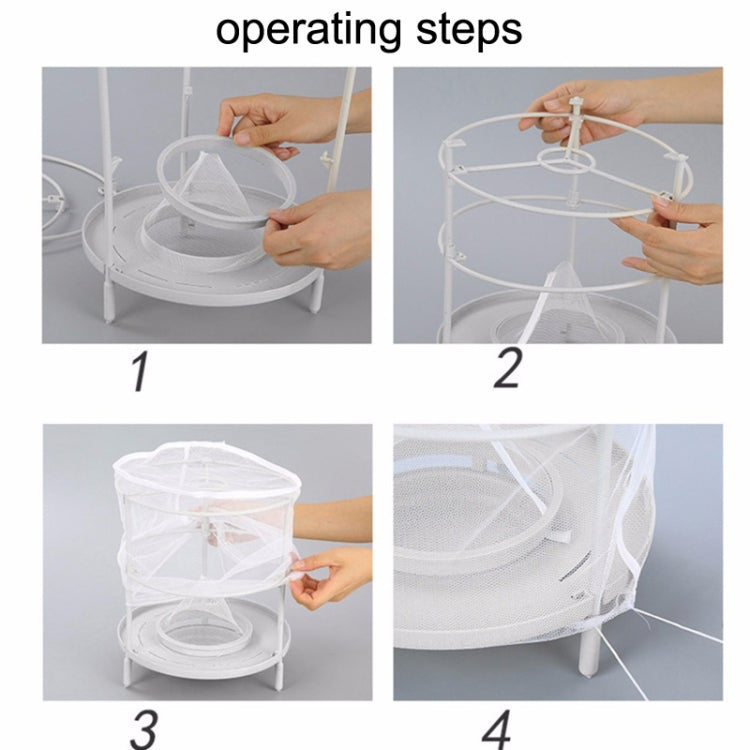 operating steps

1

2

3

4