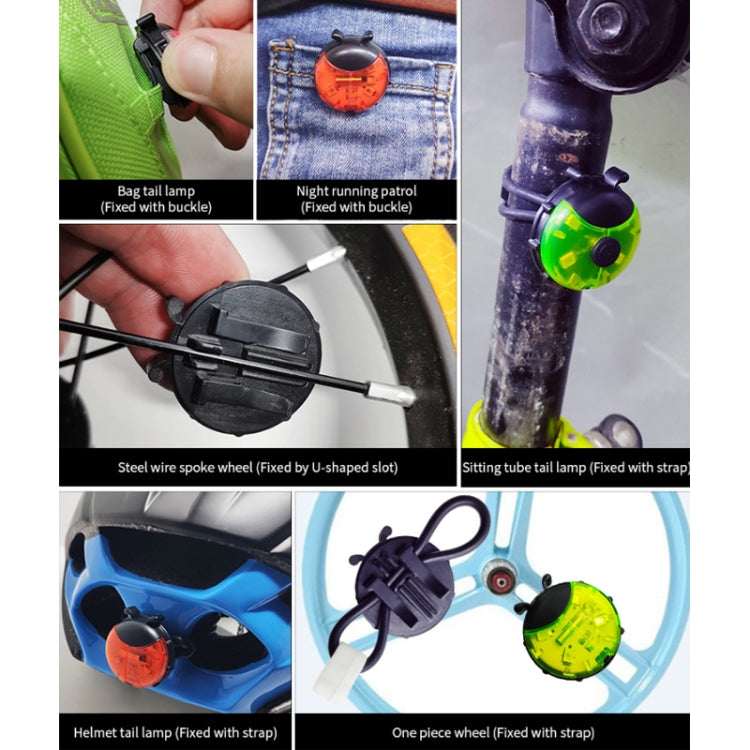 Bag tail lamp
(Fixed with buckle)

Night running patrol
(Fixed with buckle)

Steel wire spoke wheel (Fixed by U-shaped slot)

Sitting tube tail lamp (Fixed with strap)

Helmet tail lamp (Fixed with strap)

One piece wheel (Fixed with strap)