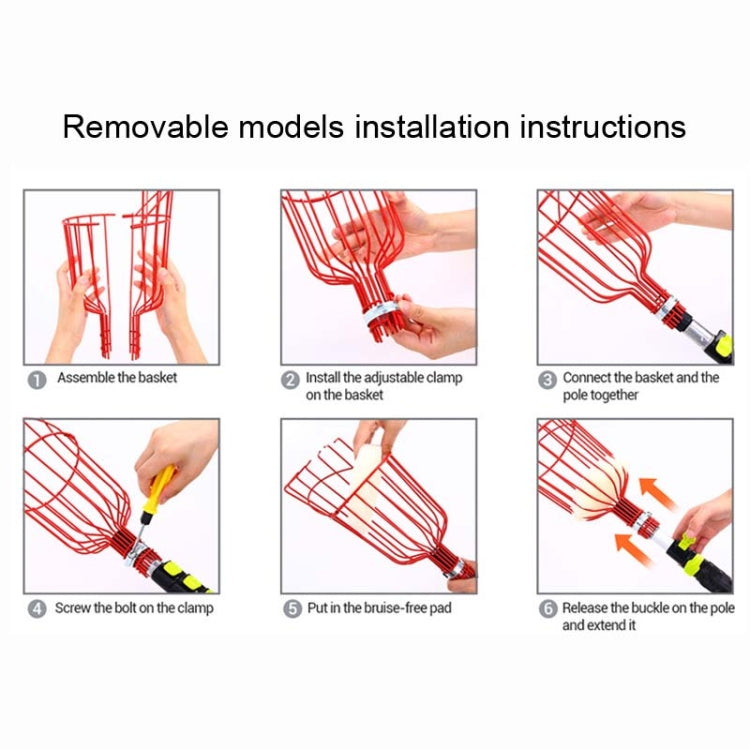 Removable models installation instructions

1 Assemble the basket

2 Install the adjustable clamp on the basket

3 Connect the basket and the pole together

4 Screw the bolt on the clamp

5 Put in the bruise-free pad

6 Release the buckle on the pole and extend it