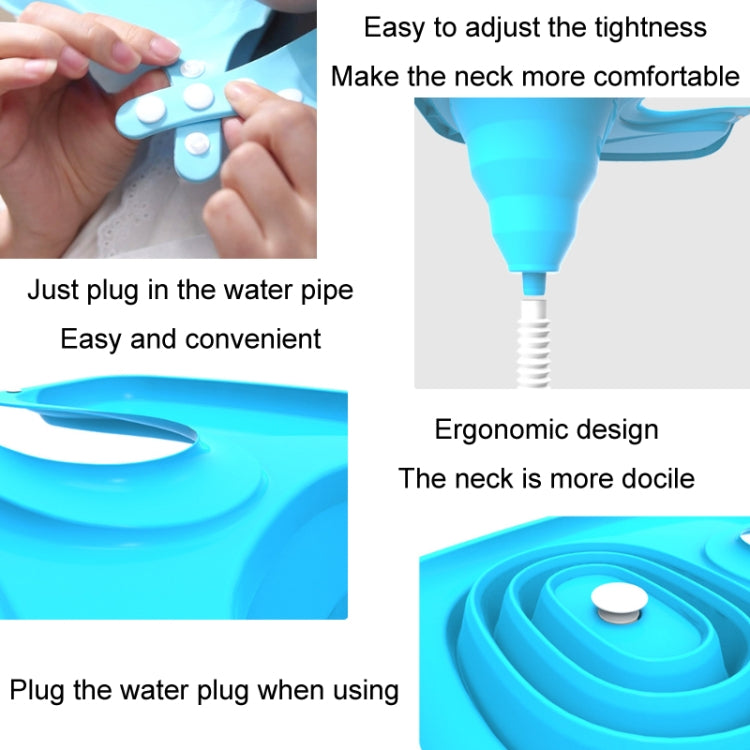 Easy to adjust the tightness
Make the neck more comfortable

Just plug in the water pipe
Easy and convenient

Ergonomic design
The neck is more docile

Plug the water plug when using