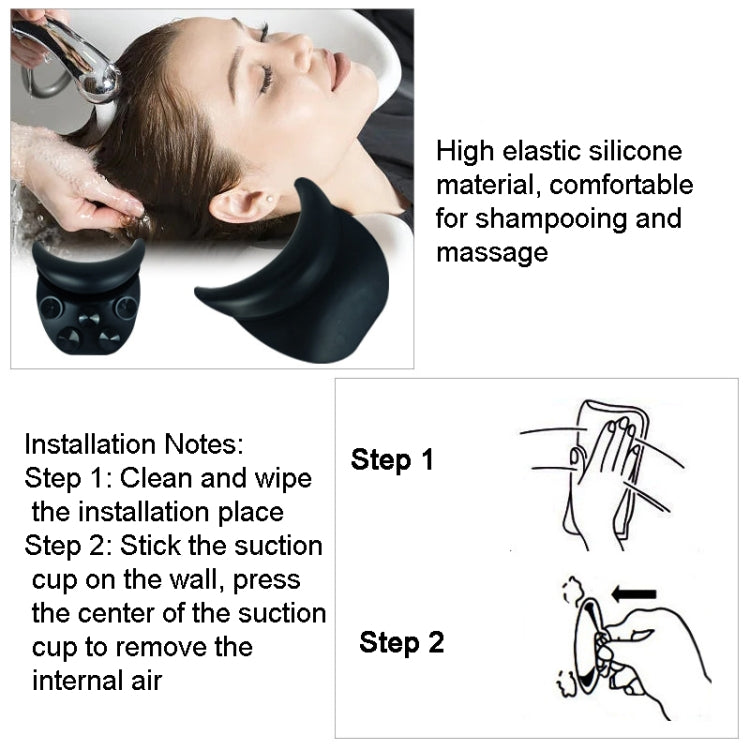 High elastic silicone material, comfortable for shampooing and massage

Installation Notes:
Step 1: Clean and wipe the installation place
Step 2: Stick the suction cup on the wall, press the center of the suction cup to remove the internal air

Step 1

Step 2