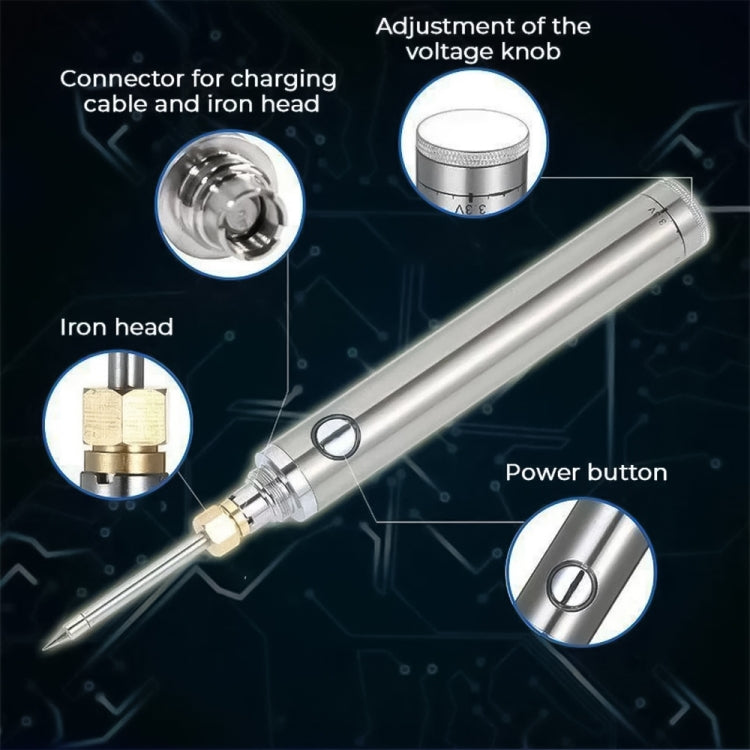 Adjustment of the voltage knob

Connector for charging cable and iron head

3.3V

Iron head

Power button