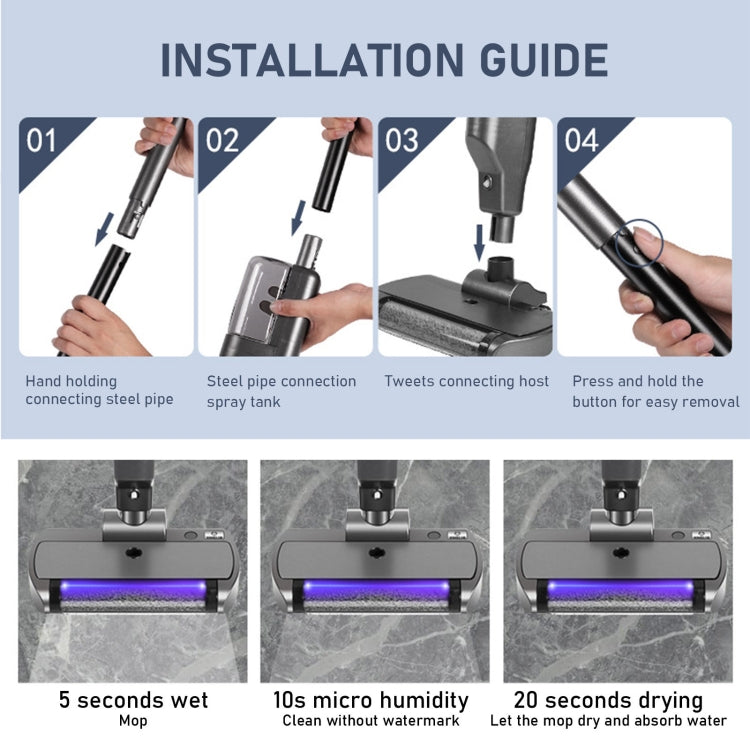 INSTALLATION GUIDE

01

Hand holding connecting steel pipe

02

Steel pipe connection spray tank

03

Tweets connecting host

04

Press and hold the button for easy removal

5 seconds wet
Mop

10s micro humidity
Clean without watermark

20 seconds drying
Let the mop dry and absorb water