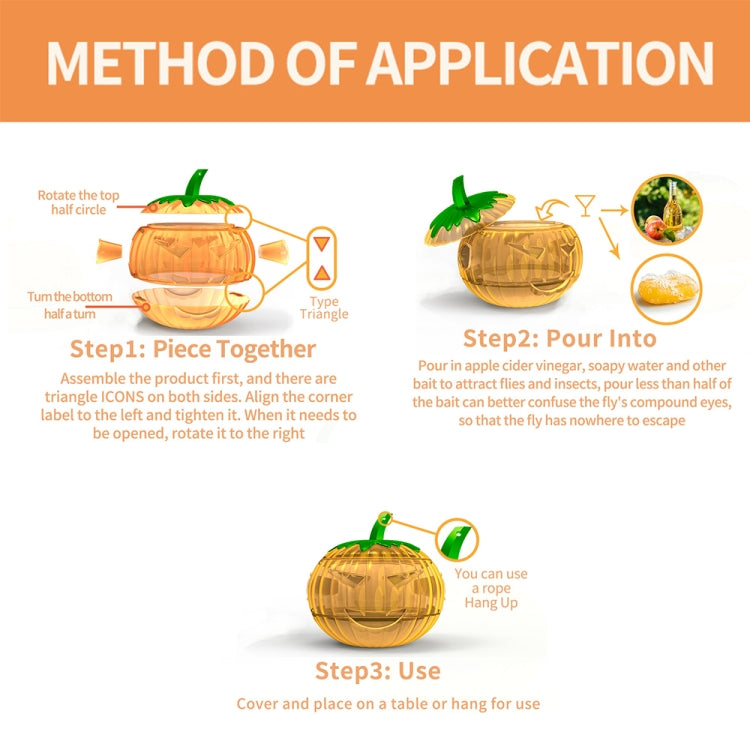 METHOD OF APPLICATION

Rotate the top half circle

Turn the bottom half a turn

Type Triangle

Step1: Piece Together

Assemble the product first, and there are triangle ICONS on both sides. Align the corner label to the left and tighten it. When it needs to be opened, rotate it to the right

Step2: Pour Into

Pour in apple cider vinegar, soapy water and other bait to attract flies and insects, pour less than half of the bait can better confuse the fly's compound eyes, so that the fly has nowhere to escape

You can use a rope Hang Up

Step3: Use

Cover and place on a table or hang for use