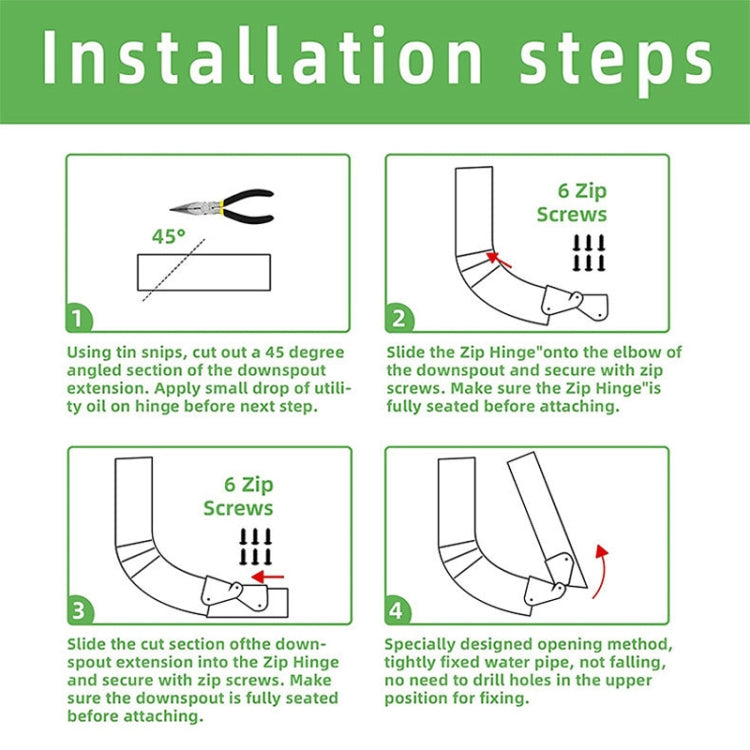 Installation steps

45°

1

Using tin snips, cut out a 45 degree angled section of the downspout extension. Apply small drop of utility oil on hinge before next step.

6 Zip Screws

2

Slide the Zip Hinge"onto the elbow of the downspout and secure with zip screws. Make sure the Zip Hinge"is fully seated before attaching.

6 Zip Screws

3

Slide the cut section ofthe downspout extension into the Zip Hinge and secure with zip screws. Make sure the downspout is fully seated before attaching.

4

Specially designed opening method, tightly fixed water pipe, not falling, no need to drill holes in the upper position for fixing.