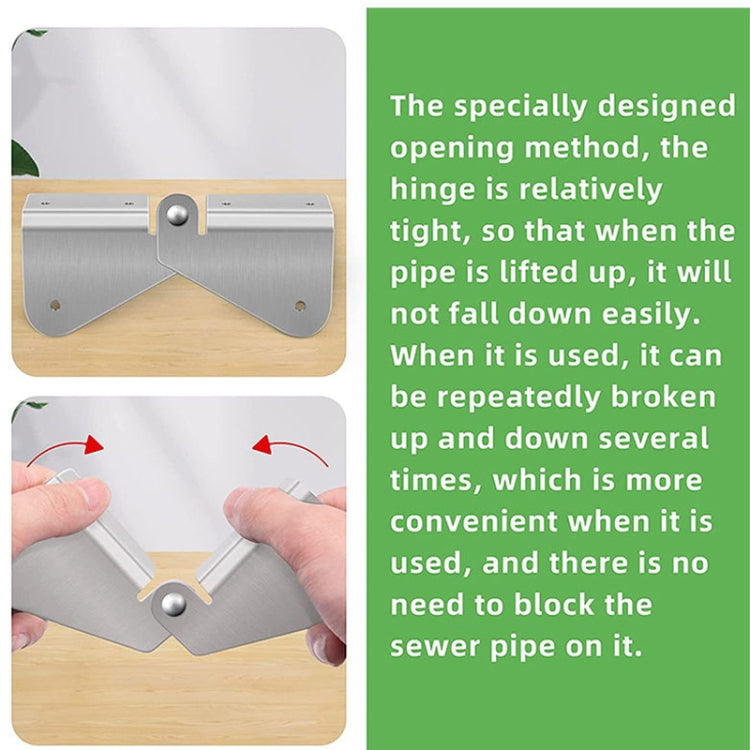 The specially designed opening method, the hinge is relatively tight, so that when the pipe is lifted up, it will not fall down easily. When it is used, it can be repeatedly broken up and down several times, which is more convenient when it is used, and there is no need to block the sewer pipe on it.