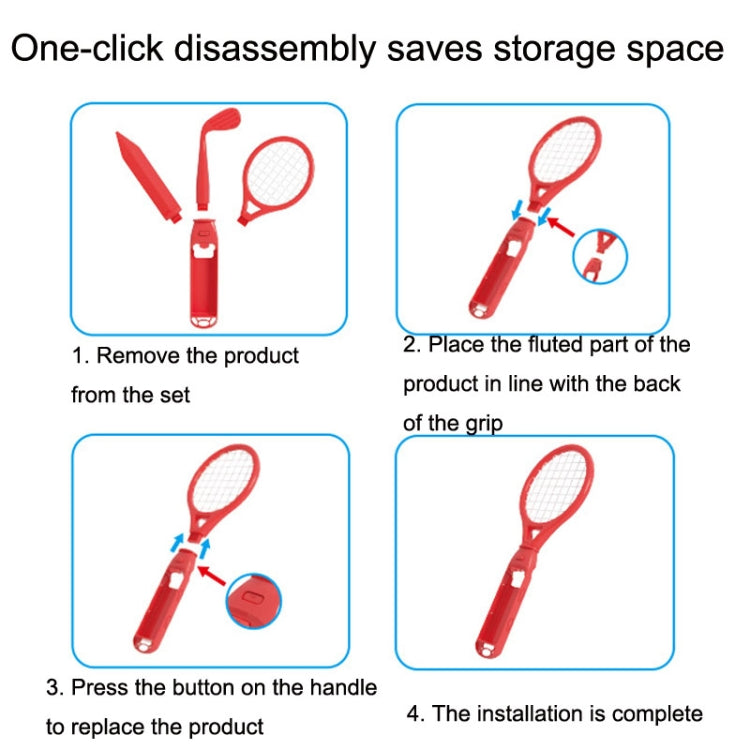 One-click disassembly saves storage space

1. Remove the product from the set

2. Place the fluted part of the product in line with the back of the grip

3. Press the button on the handle to replace the product

4. The installation is complete