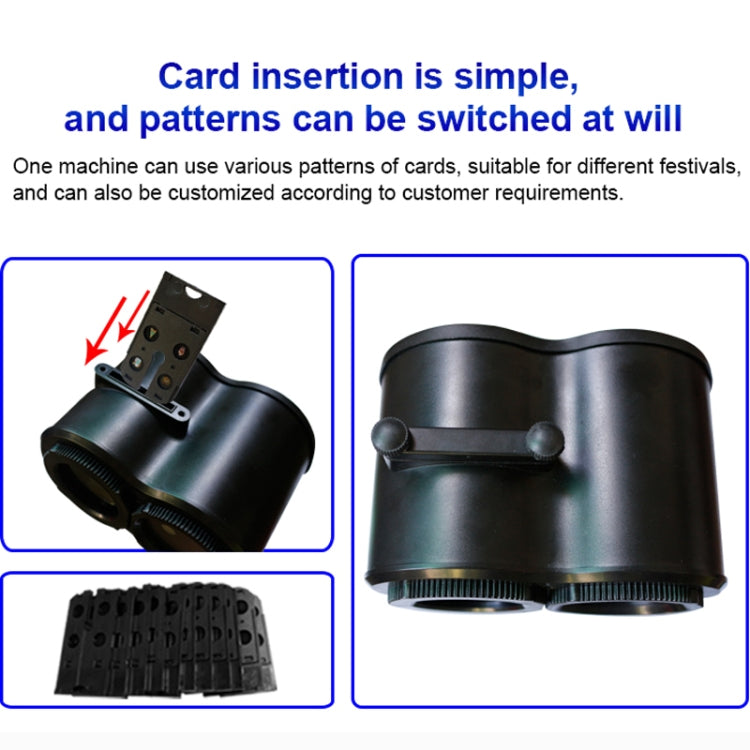 Card insertion is simple, and patterns can be switched at will

One machine can use various patterns of cards, suitable for different festivals, and can also be customized according to customer requirements.