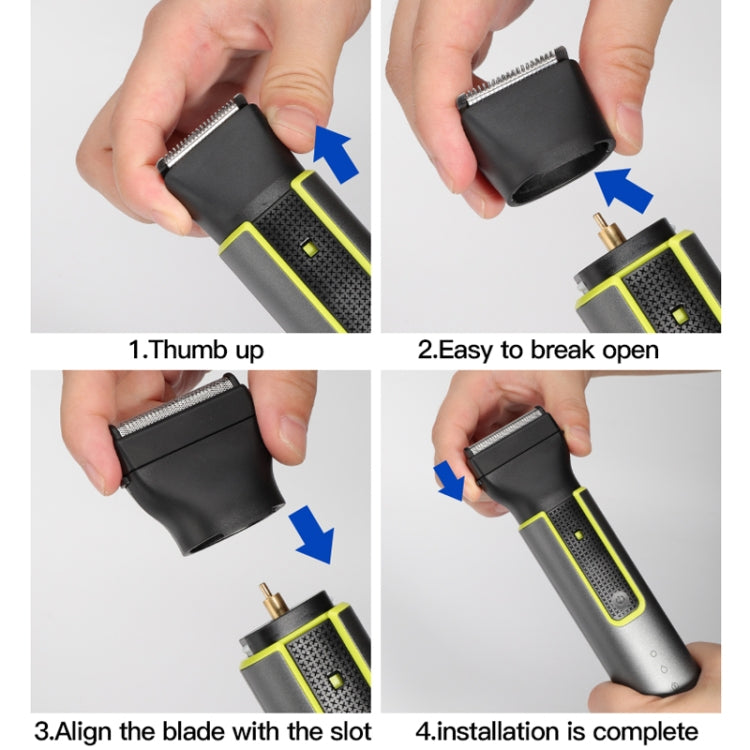 1.Thumb up

2.Easy to break open

3.Align the blade with the slot

4.installation is complete