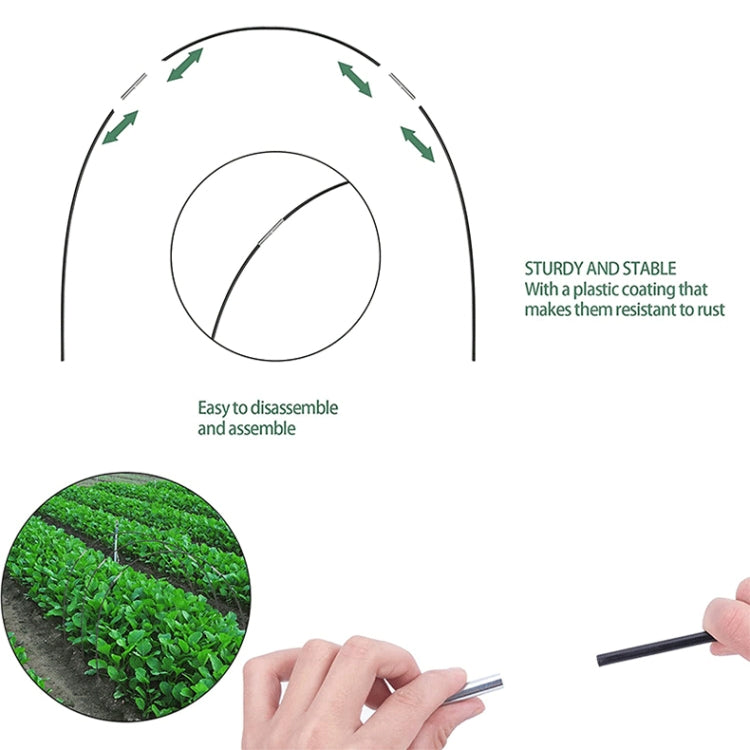 STURDY AND STABLE
With a plastic coating that makes them resistant to rust

Easy to disassemble and assemble