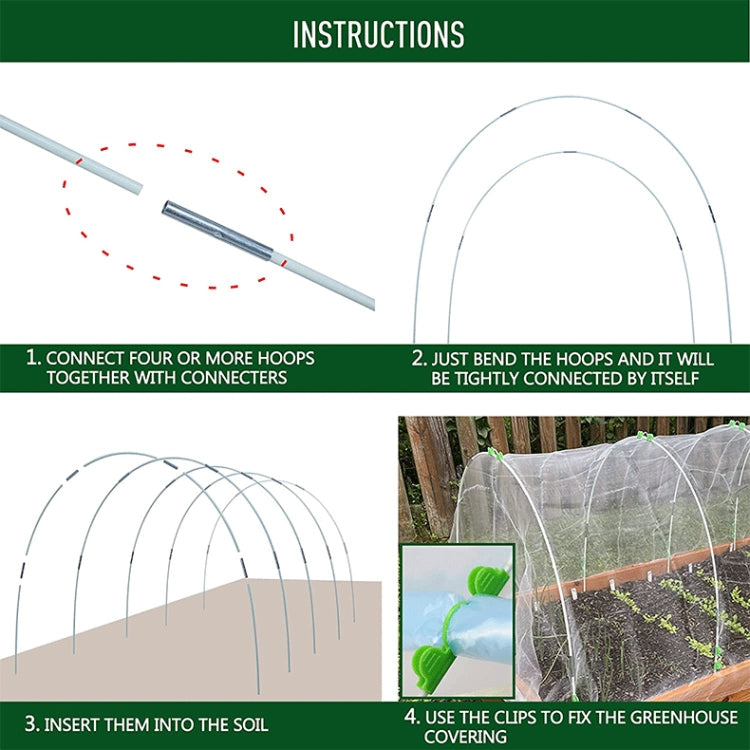 INSTRUCTIONS

1. CONNECT FOUR OR MORE HOOPS TOGETHER WITH CONNECTERS

2. JUST BEND THE HOOPS AND IT WILL BE TIGHTLY CONNECTED BY ITSELF

3. INSERT THEM INTO THE SOIL

4. USE THE CLIPS TO FIX THE GREENHOUSE COVERING