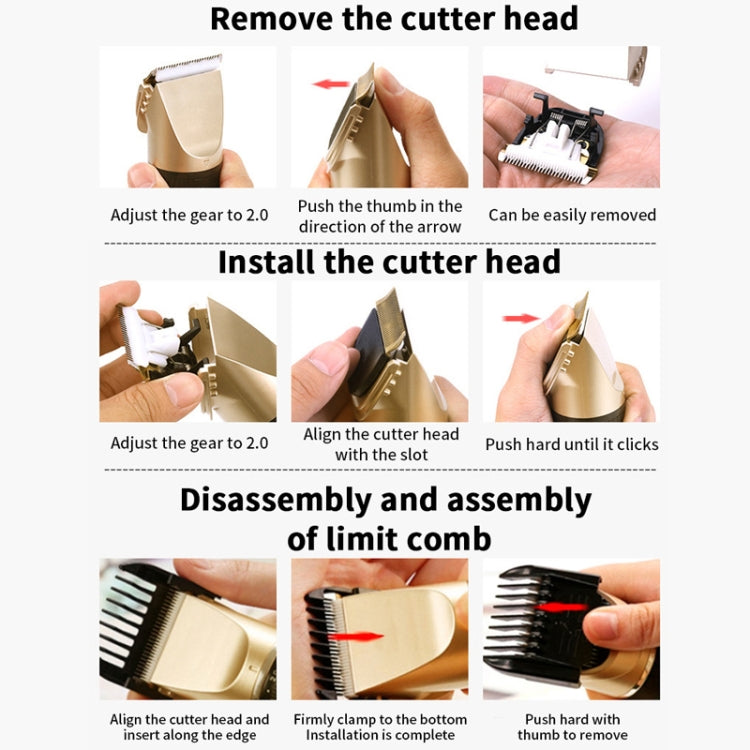 Remove the cutter head

Adjust the gear to 2.0

Push the thumb in the direction of the arrow

Can be easily removed

Install the cutter head

Adjust the gear to 2.0

Align the cutter head with the slot

Push hard until it clicks

Disassembly and assembly of limit comb

Align the cutter head and insert along the edge

Firmly clamp to the bottom Installation is complete

Push hard with thumb to remove