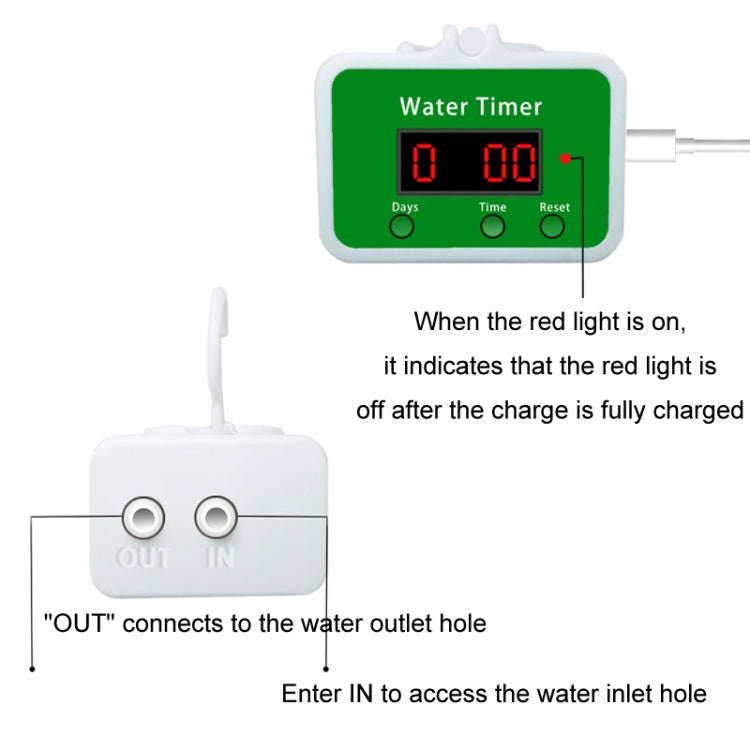 Water Timer

0 00

Days Time Reset

When the red light is on, it indicates that the red light is off after the charge is fully charged

OUT IN

"OUT" connects to the water outlet hole

Enter IN to access the water inlet hole