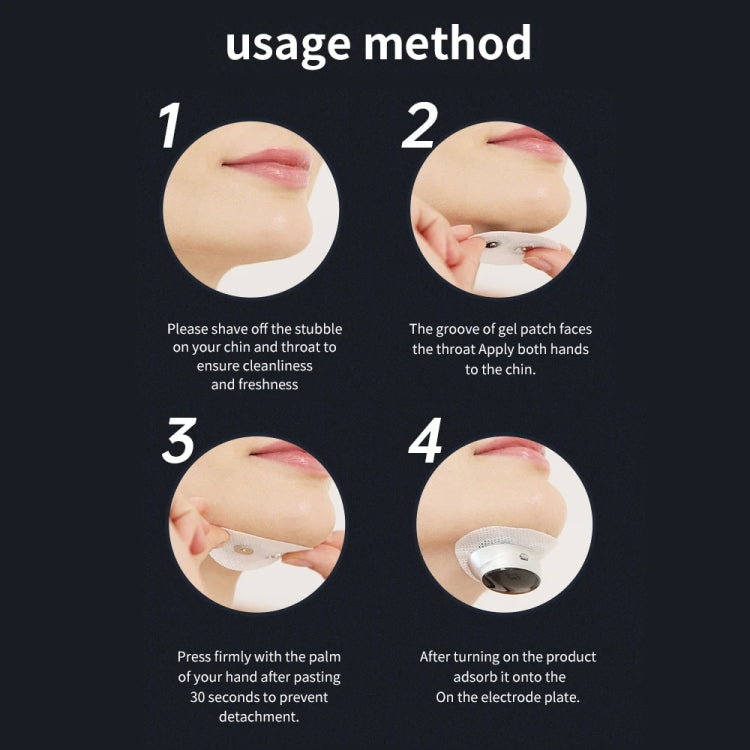 usage method

1

Please shave off the stubble on your chin and throat to ensure cleanliness and freshness

2

The groove of gel patch faces the throat Apply both hands to the chin.

3

Press firmly with the palm of your hand after pasting 30 seconds to prevent detachment.

4

After turning on the product adsorb it onto the On the electrode plate.