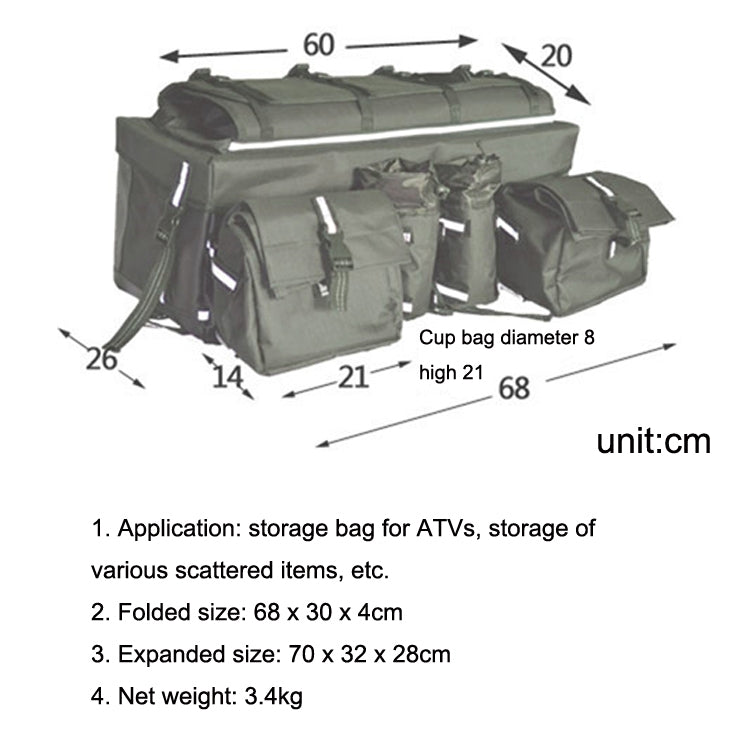 60

20

26

14

21

Cup bag diameter 8

high 21

68

unit:cm

1. Application: storage bag for ATVs, storage of various scattered items, etc.

2. Folded size: 68 x 30 x 4cm

3. Expanded size: 70 x 32 x 28cm

4. Net weight: 3.4kg