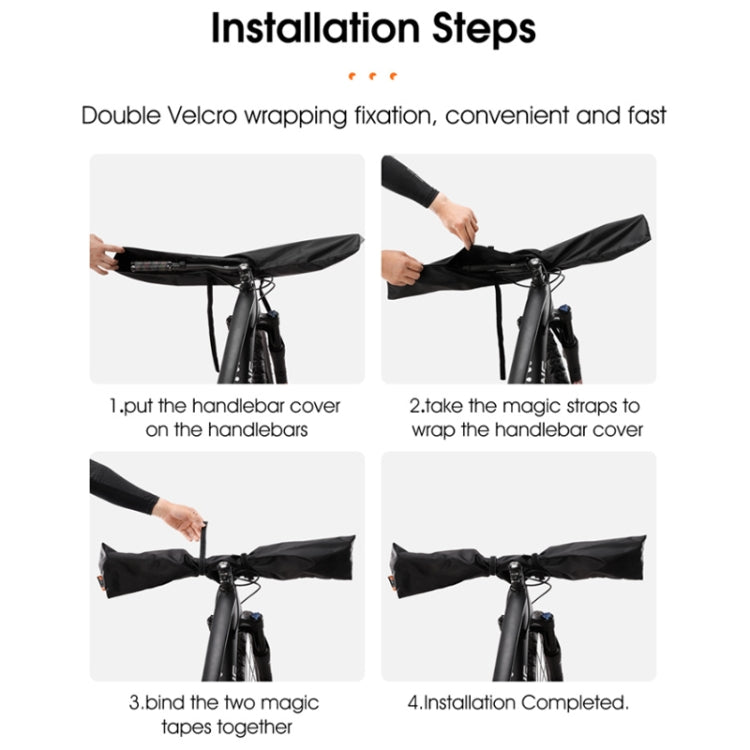 Installation Steps

Double Velcro wrapping fixation, convenient and fast

1.put the handlebar cover on the handlebars

2.take the magic straps to wrap the handlebar cover

3.bind the two magic tapes together

4.Installation Completed.