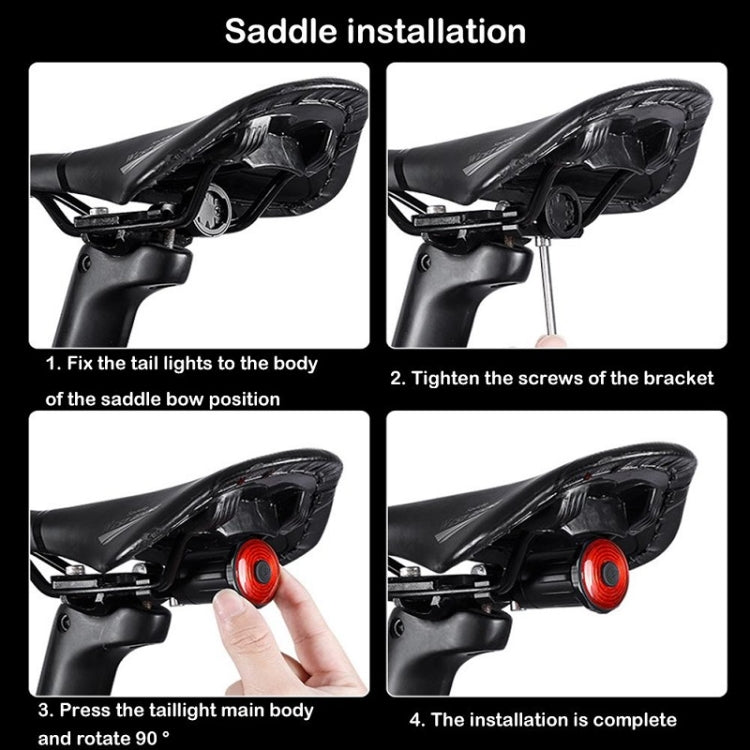 Saddle installation

1. Fix the tail lights to the body of the saddle bow position

2. Tighten the screws of the bracket

3. Press the taillight main body and rotate 90 °

4. The installation is complete