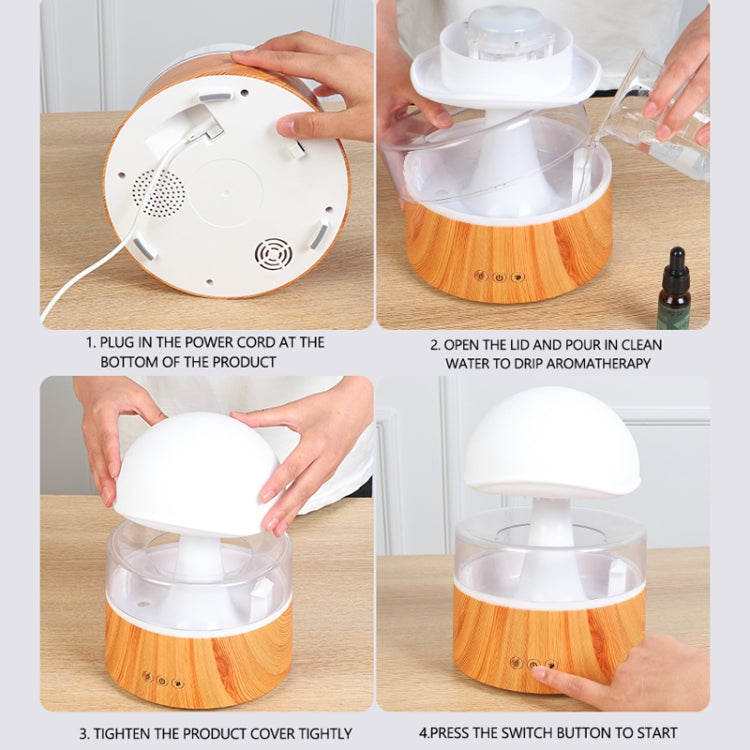 1. PLUG IN THE POWER CORD AT THE BOTTOM OF THE PRODUCT

2. OPEN THE LID AND POUR IN CLEAN WATER TO DRIP AROMATHERAPY

3. TIGHTEN THE PRODUCT COVER TIGHTLY

4.PRESS THE SWITCH BUTTON TO START