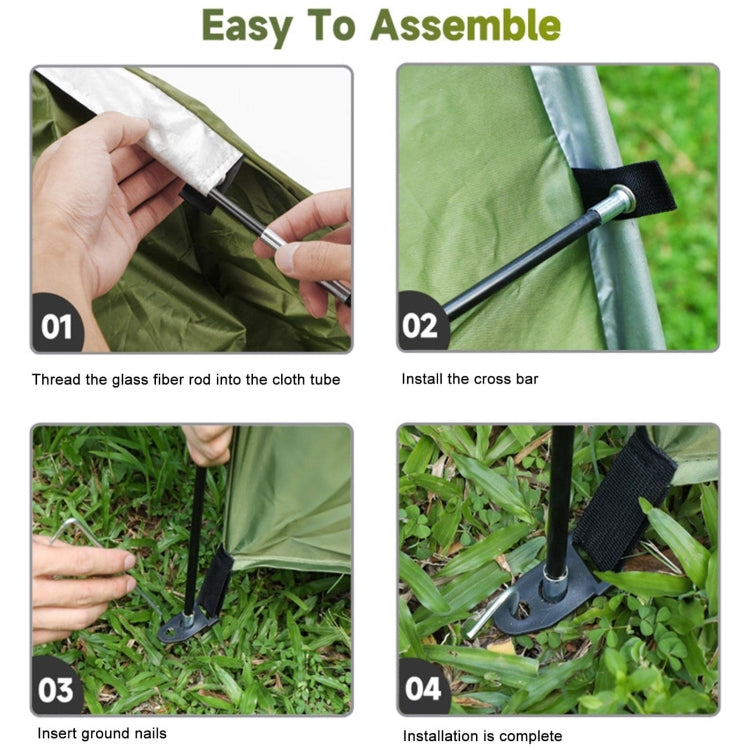 Easy To Assemble

01

Thread the glass fiber rod into the cloth tube

02

Install the cross bar

03

Insert ground nails

04

Installation is complete