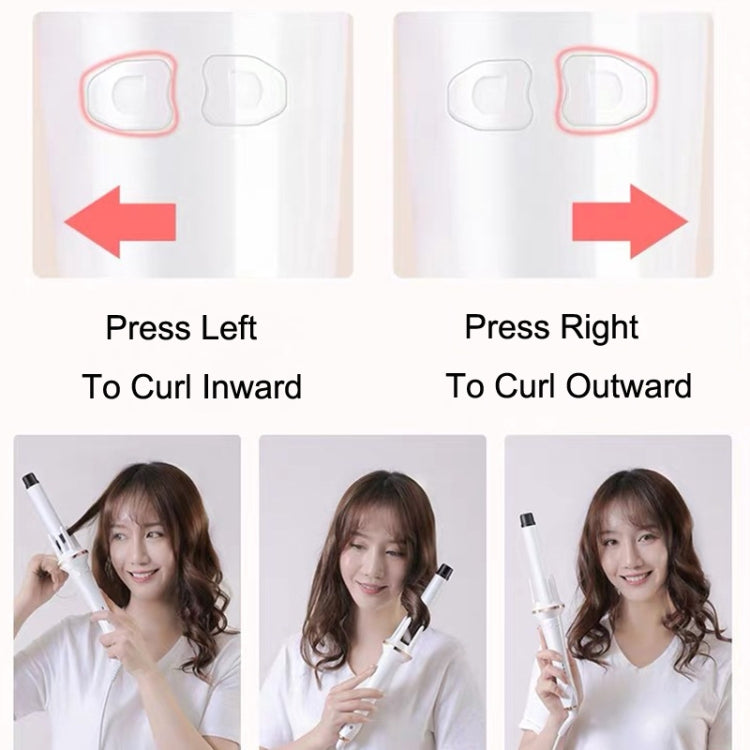 Press Left
To Curl Inward

Press Right
To Curl Outward