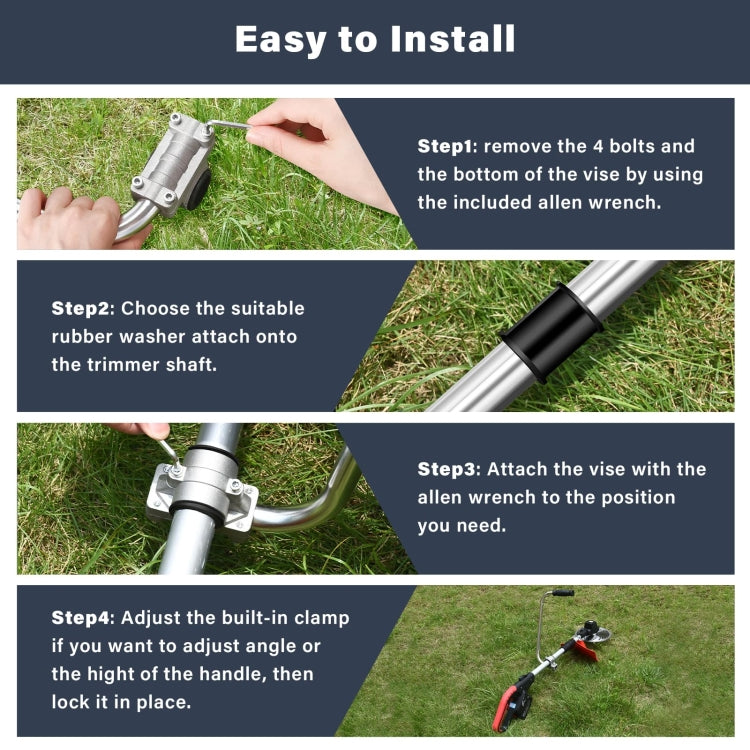 Easy to Install

Step1: remove the 4 bolts and the bottom of the vise by using the included allen wrench.

Step2: Choose the suitable rubber washer attach onto the trimmer shaft.

Step3: Attach the vise with the allen wrench to the position you need.

Step4: Adjust the built-in clamp if you want to adjust angle or the hight of the handle, then lock it in place.