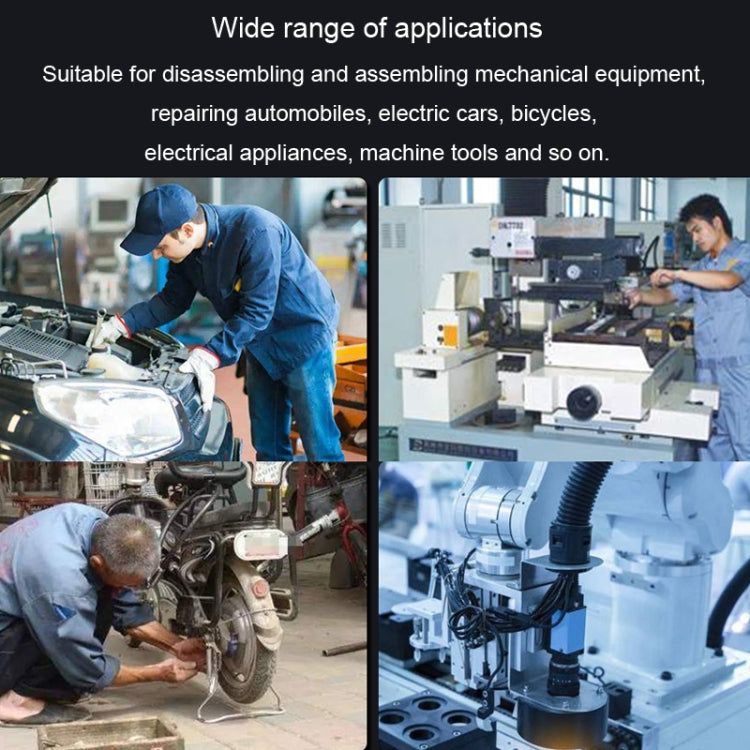 Wide range of applications

Suitable for disassembling and assembling mechanical equipment, repairing automobiles, electric cars, bicycles, electrical appliances, machine tools and so on.