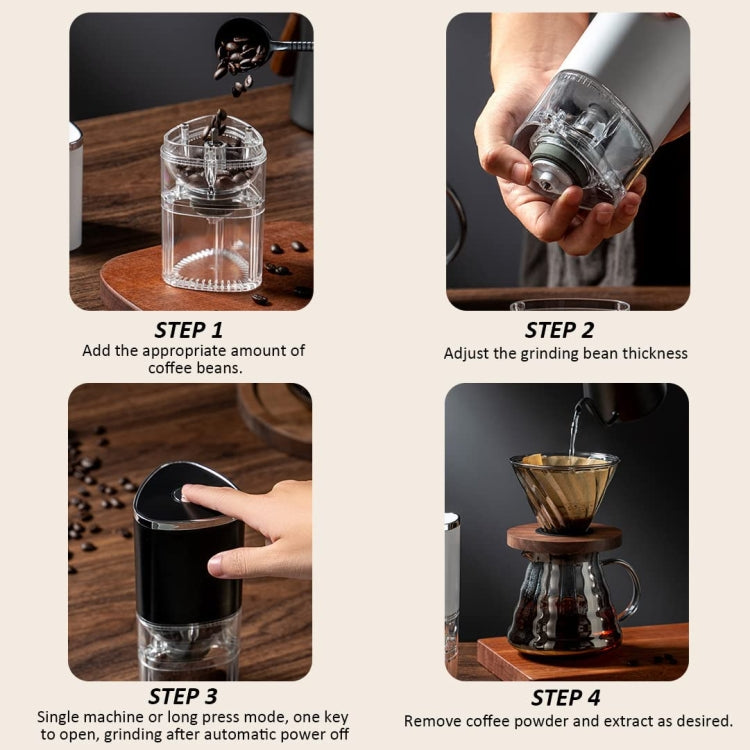 STEP 1
Add the appropriate amount of coffee beans.

STEP 2
Adjust the grinding bean thickness

STEP 3
Single machine or long press mode, one key to open, grinding after automatic power off

STEP 4
Remove coffee powder and extract as desired.