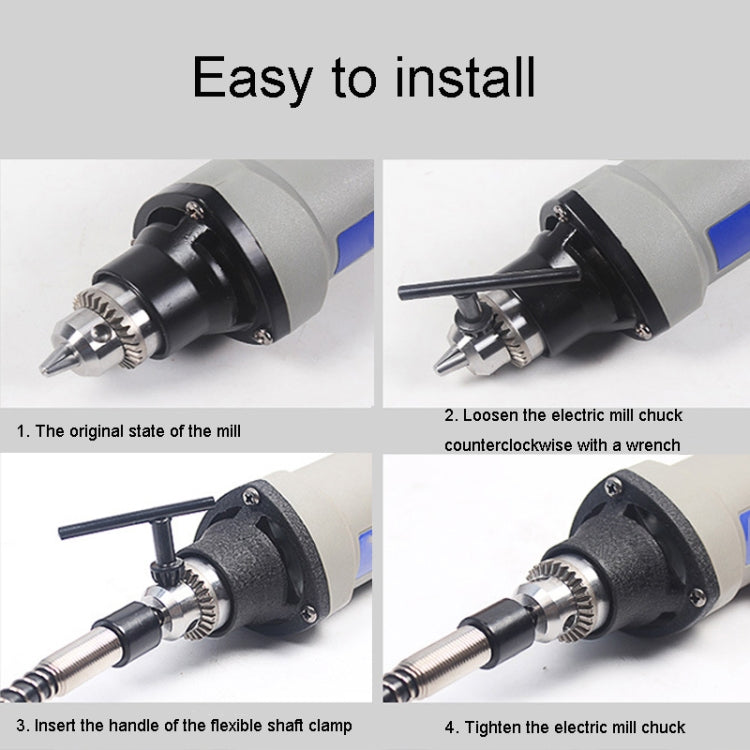 Easy to install

1. The original state of the mill

2. Loosen the electric mill chuck counterclockwise with a wrench

3. Insert the handle of the flexible shaft clamp

4. Tighten the electric mill chuck