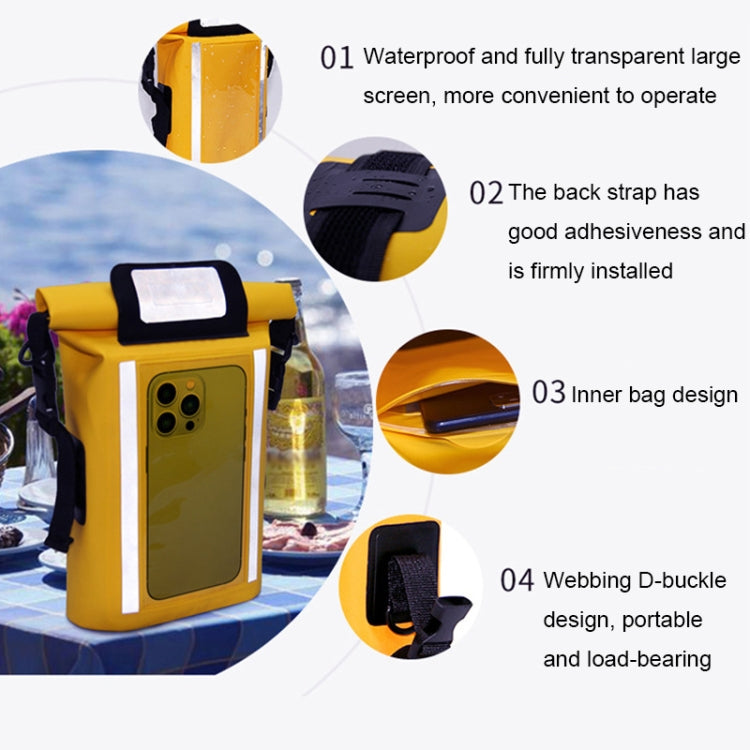 01 Waterproof and fully transparent large screen, more convenient to operate

02 The back strap has good adhesiveness and is firmly installed

03 Inner bag design

04 Webbing D-buckle design, portable and load-bearing