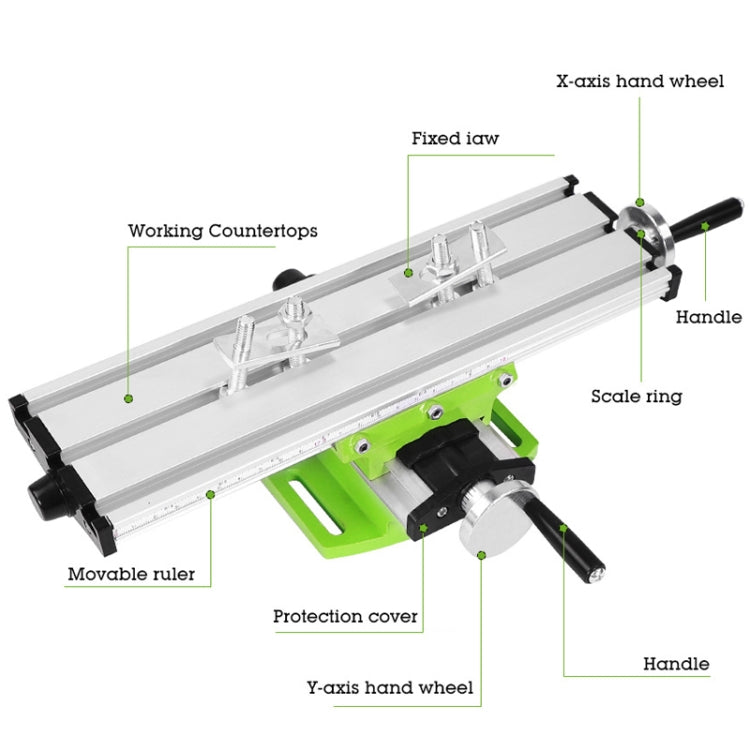 X-axis hand wheel

Fixed iaw

Working Countertops

Handle

Scale ring

Movable ruler

Protection cover

Handle

Y-axis hand wheel