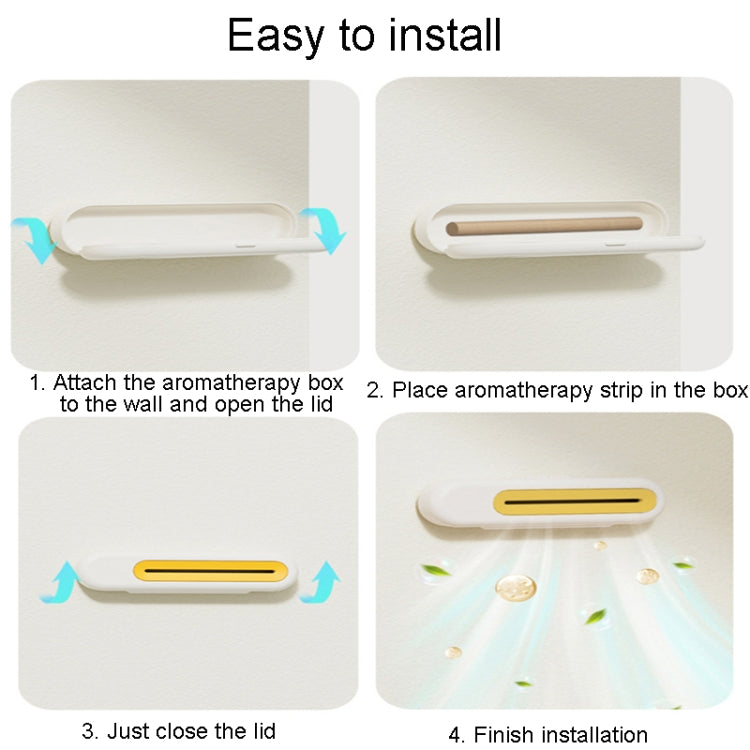 Easy to install

1. Attach the aromatherapy box to the wall and open the lid

2. Place aromatherapy strip in the box

3. Just close the lid

4. Finish installation