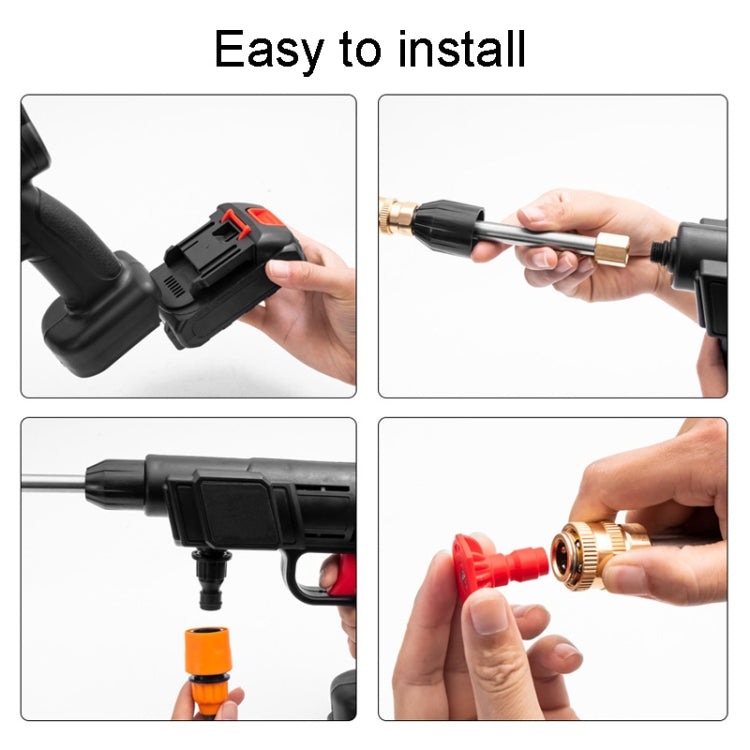 Easy to install