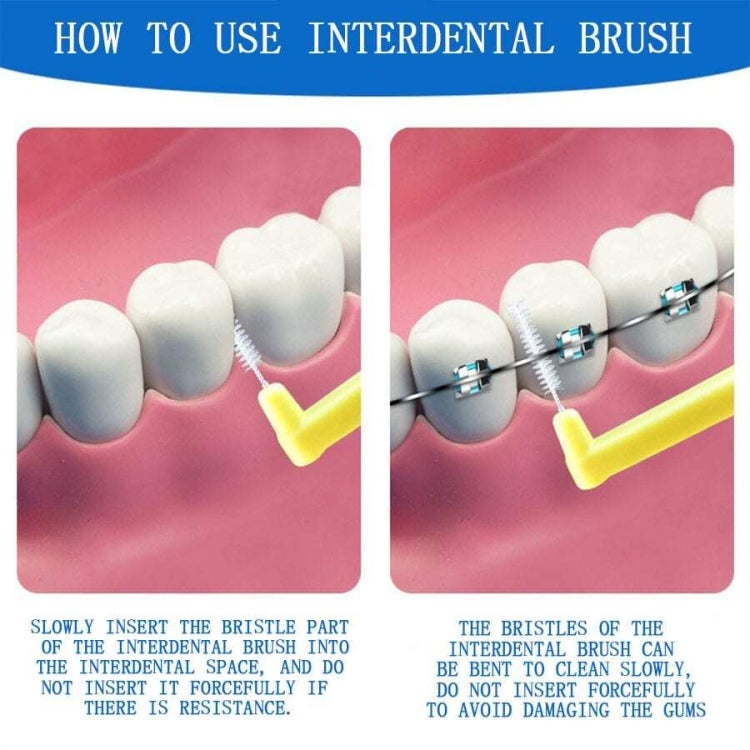 HOW TO USE INTERDENTAL BRUSH

SLOWLY INSERT THE BRISTLE PART OF THE INTERDENTAL BRUSH INTO THE INTERDENTAL SPACE, AND DO NOT INSERT IT FORCEFULLY IF THERE IS RESISTANCE.

THE BRISTLES OF THE INTERDENTAL BRUSH CAN BE BENT TO CLEAN SLOWLY, DO NOT INSERT FORCEFULLY TO AVOID DAMAGING THE GUMS