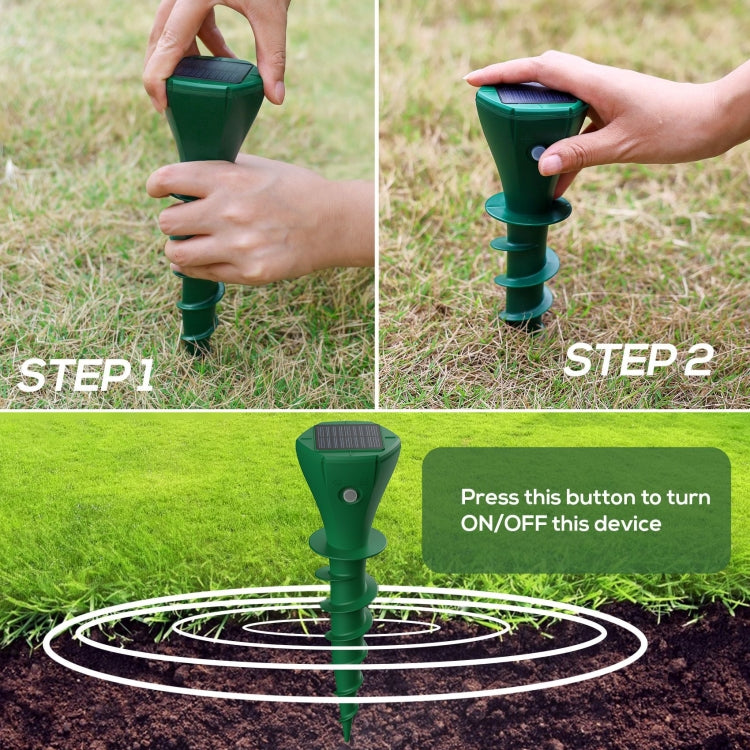 STEP 1

STEP 2

Press this button to turn ON/OFF this device