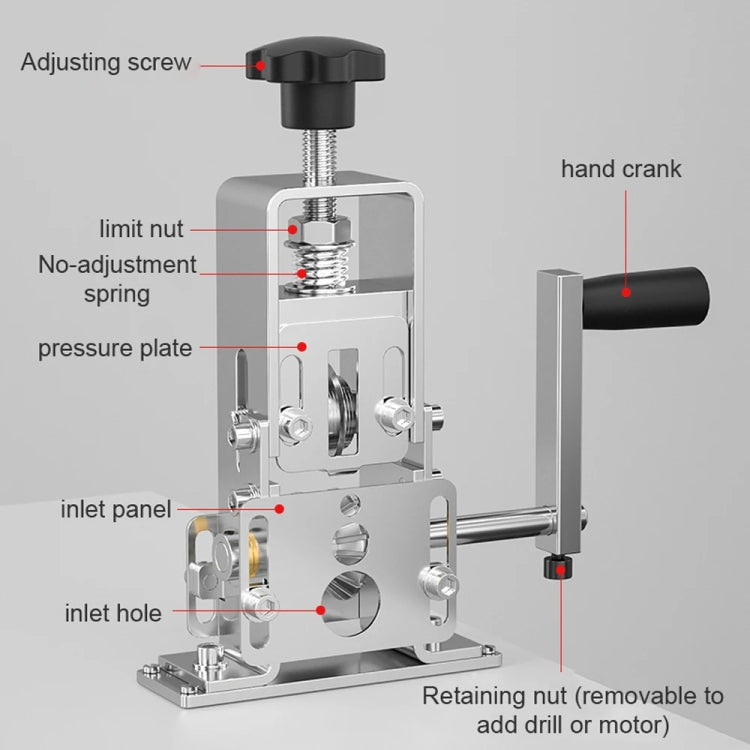 Adjusting screw

hand crank

limit nut

No-adjustment spring

pressure plate

inlet panel

inlet hole

Retaining nut (removable to add drill or motor)