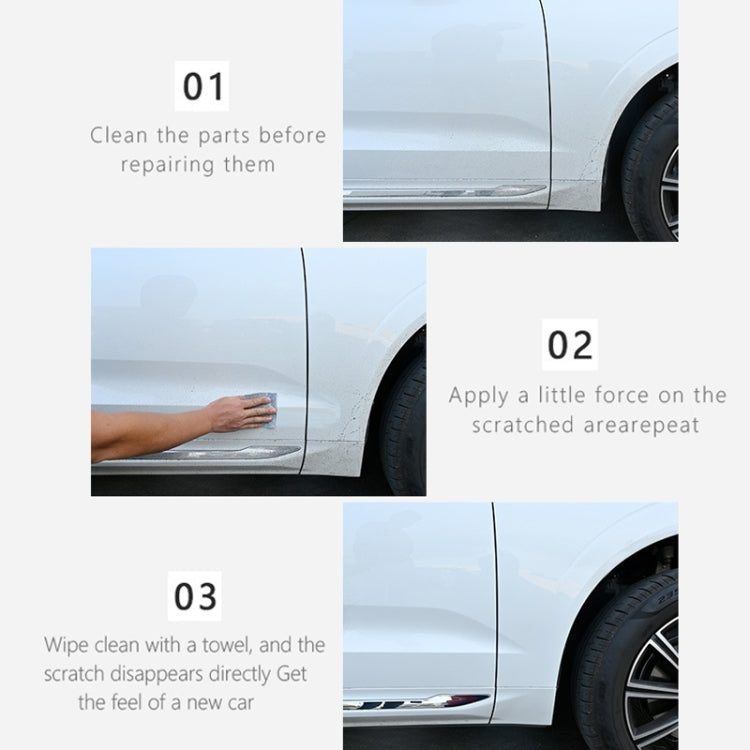 01

Clean the parts before repairing them

02

Apply a little force on the scratched arearepeat

03

Wipe clean with a towel, and the scratch disappears directly Get the feel of a new car