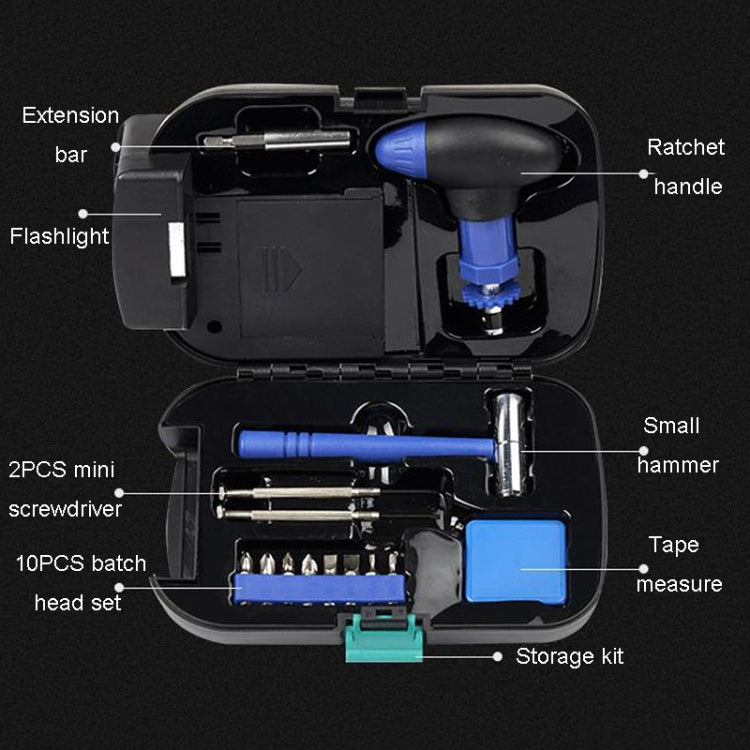 Extension bar

Ratchet handle

Flashlight

Small hammer

2PCS mini screwdriver

Tape measure

10PCS batch head set

Storage kit