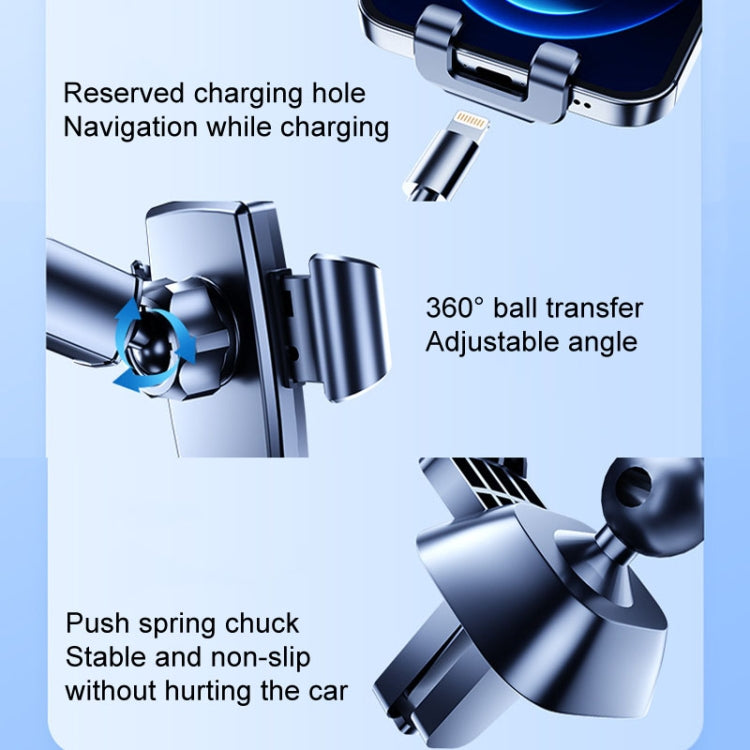 Reserved charging hole
Navigation while charging

360° ball transfer
Adjustable angle

Push spring chuck
Stable and non-slip
without hurting the car