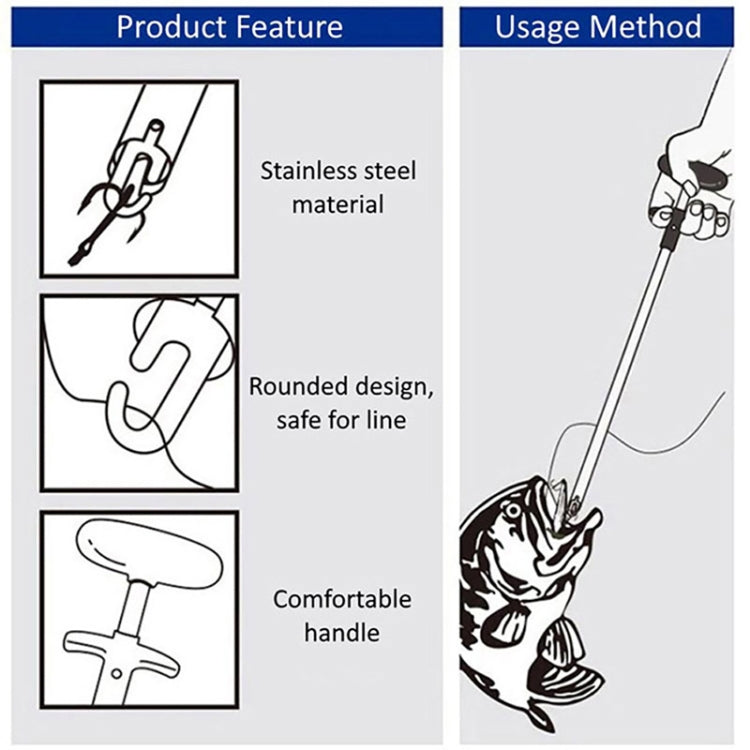 Product Feature

Stainless steel material

Rounded design, safe for line

Comfortable handle

Usage Method