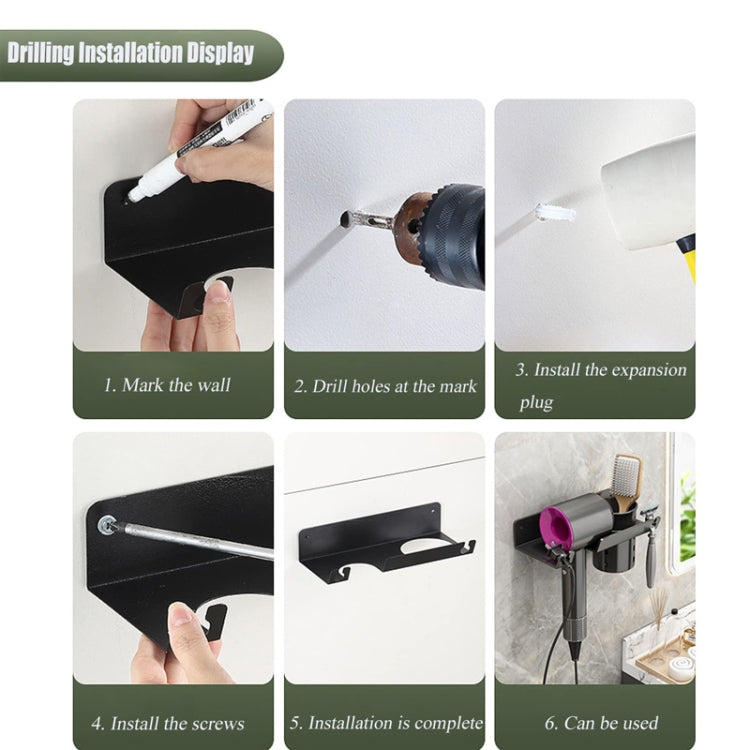 Drilling Installation Display

1. Mark the wall

2. Drill holes at the mark

3. Install the expansion plug

4. Install the screws

5. Installation is complete

6. Can be used