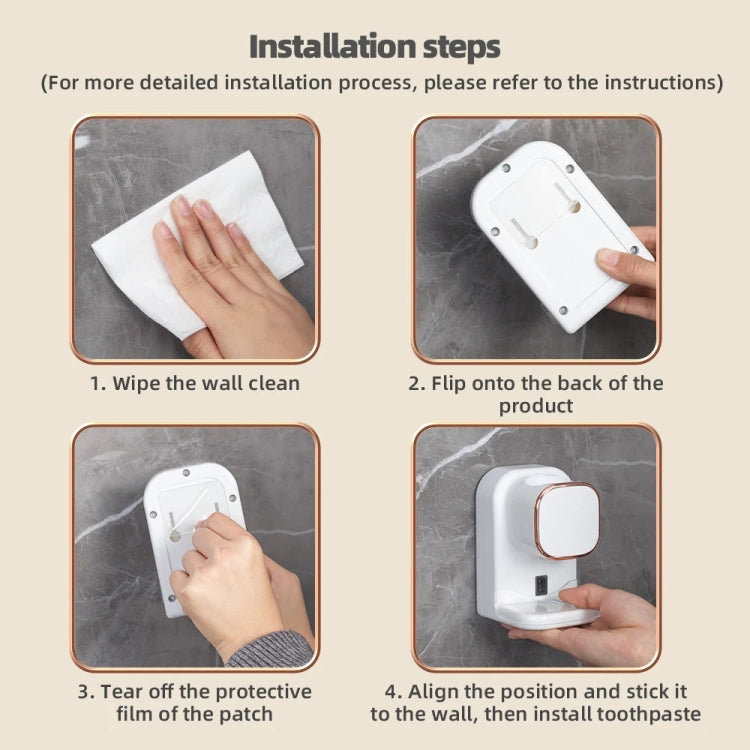 Installation steps
(For more detailed installation process, please refer to the instructions)

1. Wipe the wall clean

2. Flip onto the back of the product

3. Tear off the protective film of the patch

4. Align the position and stick it to the wall, then install toothpaste