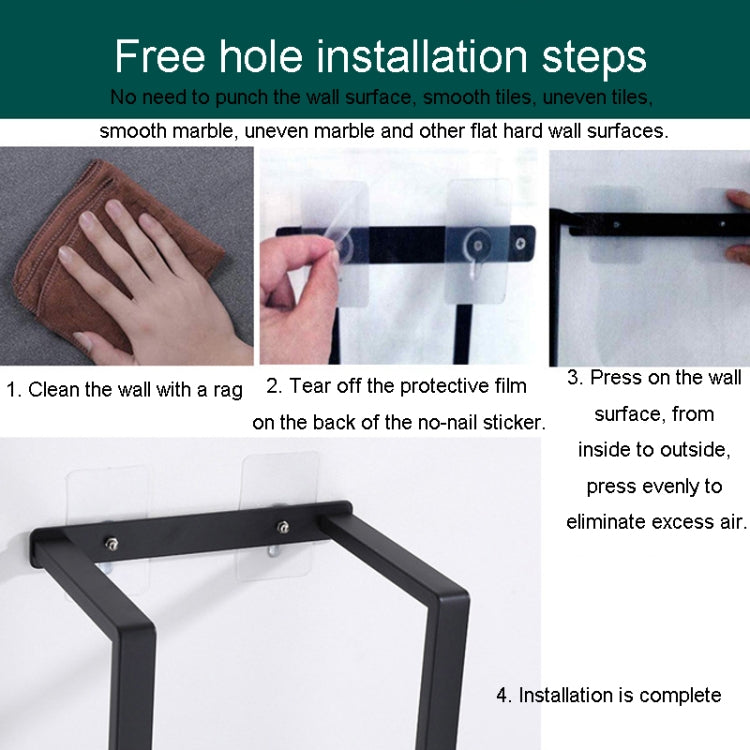 Free hole installation steps

No need to punch the wall surface, smooth tiles, uneven tiles, smooth marble, uneven marble and other flat hard wall surfaces.

1. Clean the wall with a rag

2. Tear off the protective film on the back of the no-nail sticker.

3. Press on the wall surface, from inside to outside, press evenly to eliminate excess air.

4. Installation is complete