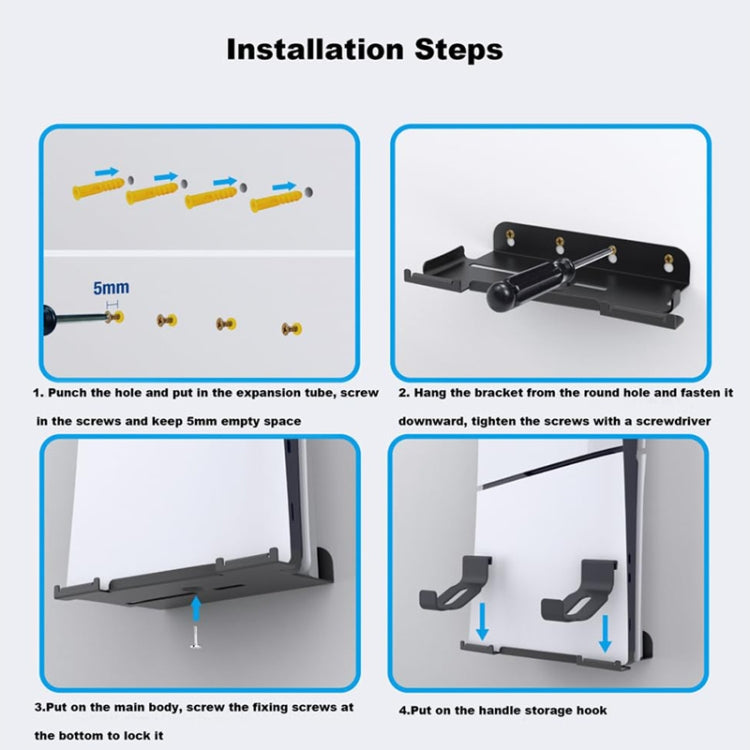 Installation Steps

5mm

1. Punch the hole and put in the expansion tube, screw in the screws and keep 5mm empty space

2. Hang the bracket from the round hole and fasten it downward, tighten the screws with a screwdriver

3.Put on the main body, screw the fixing screws at the bottom to lock it

4.Put on the handle storage hook