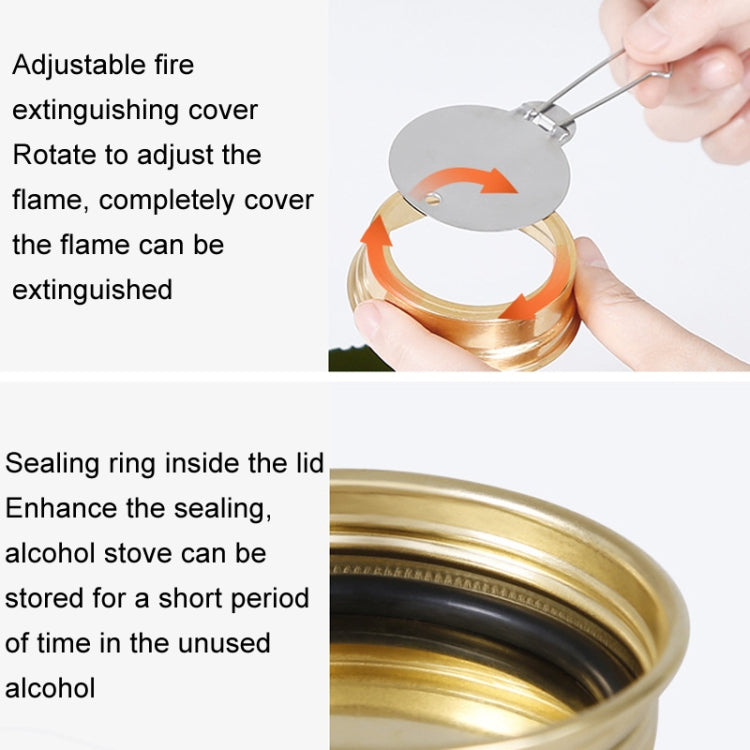 Adjustable fire extinguishing cover
Rotate to adjust the flame, completely cover the flame can be extinguished

Sealing ring inside the lid
Enhance the sealing, alcohol stove can be stored for a short period of time in the unused alcohol