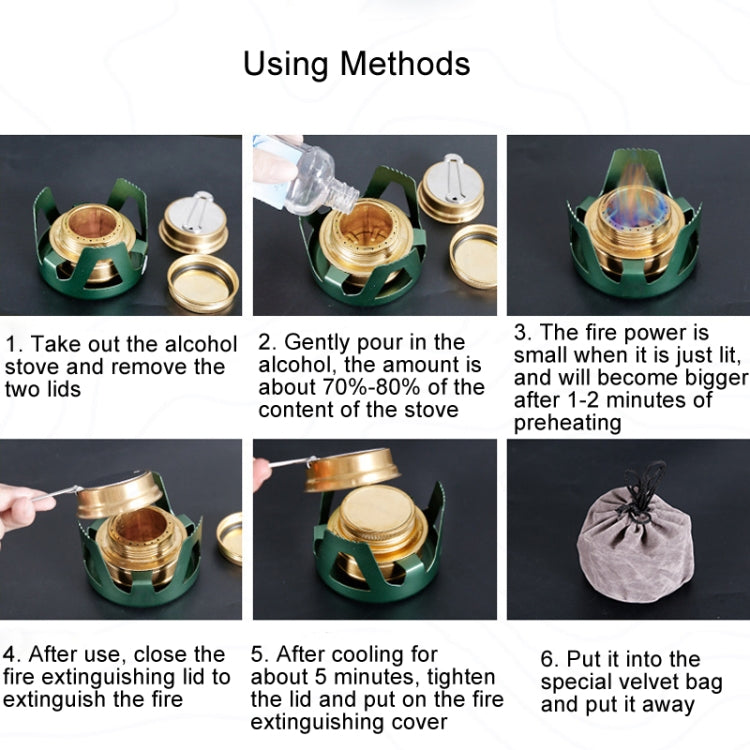 Using Methods

1. Take out the alcohol stove and remove the two lids

2. Gently pour in the alcohol, the amount is about 70%-80% of the content of the stove

3. The fire power is small when it is just lit, and will become bigger after 1-2 minutes of preheating

4. After use, close the fire extinguishing lid to extinguish the fire

5. After cooling for about 5 minutes, tighten the lid and put on the fire extinguishing cover

6. Put it into the special velvet bag and put it away