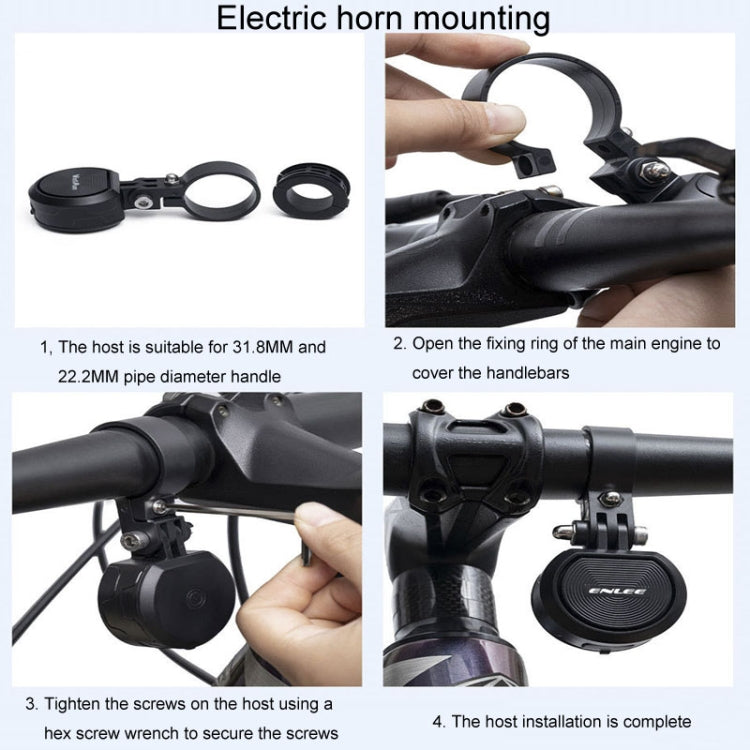 Electric horn mounting

1, The host is suitable for 31.8MM and 22.2MM pipe diameter handle

2. Open the fixing ring of the main engine to cover the handlebars

ENLEE

3. Tighten the screws on the host using a hex screw wrench to secure the screws

4. The host installation is complete